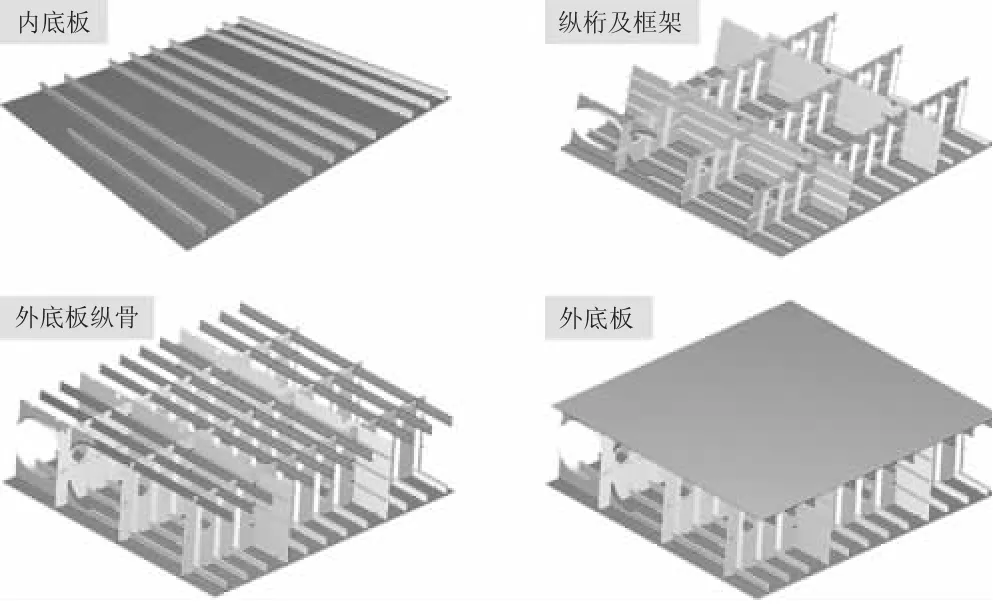 内底板

纵桁及框架

外底板纵骨

外底板